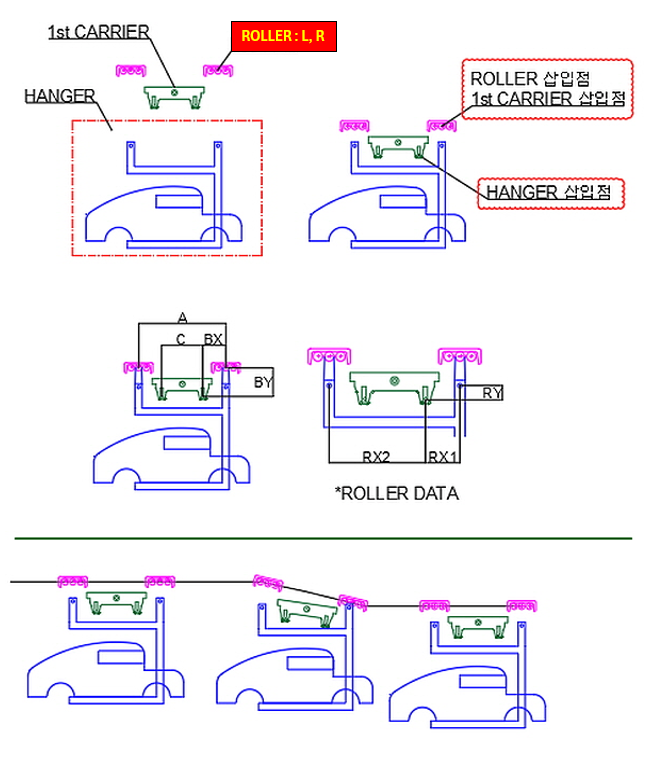 1st CARRIER

ROLLER : L, R

HANGER

ROLLER 삽입점
1st CARRIER 삽입점

HANGER 삽입점

A
C
BX
BY

RY
RX2
RX1

*ROLLER DATA