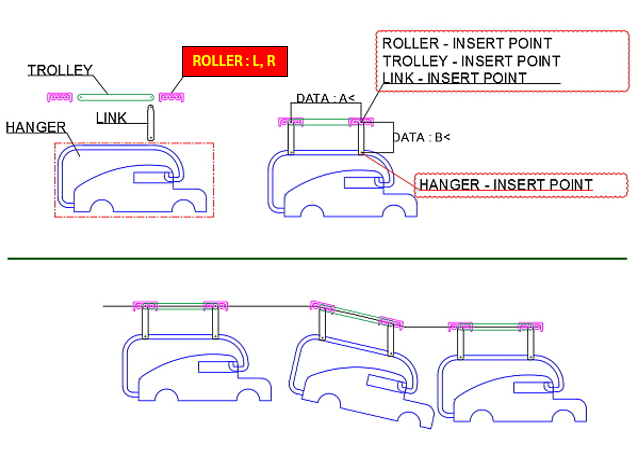 TROLLEY

ROLLER : L, R

LINK

HANGER

ROLLER - INSERT POINT
TROLLEY - INSERT POINT
LINK - INSERT POINT

DATA : A<

DATA : B<

HANGER - INSERT POINT